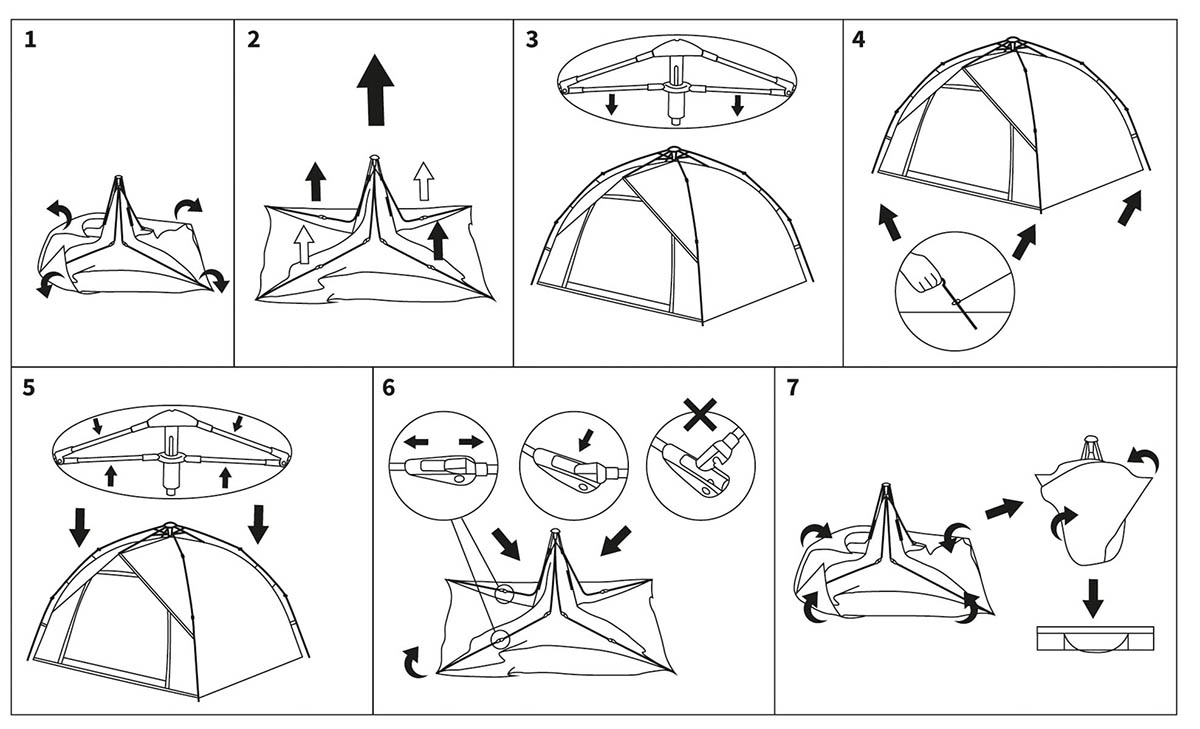 1

2

3

4

5

6

7