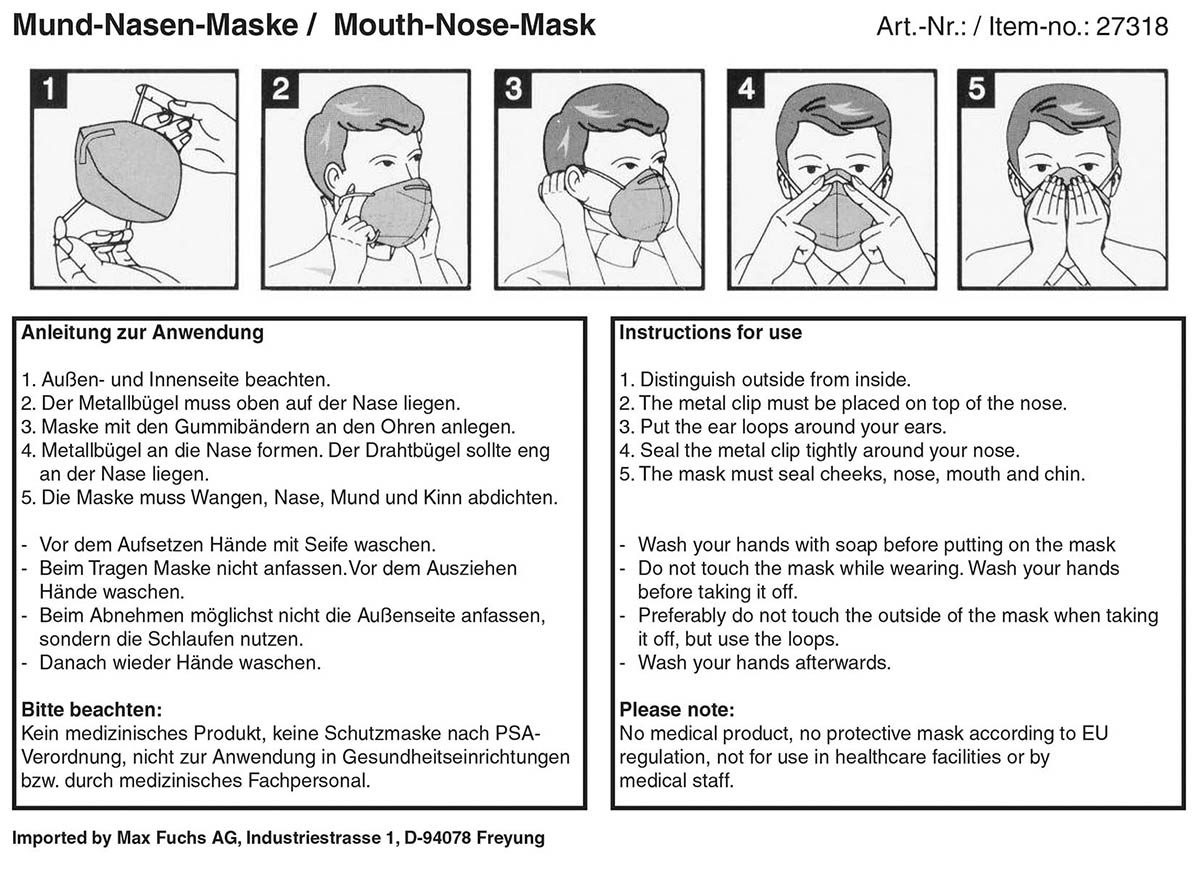 Mund-Nasen-Maske / Mouth-Nose-Mask

Art.-Nr.: / Item-no.: 27318

1

2

3

4

5

Anleitung zur Anwendung

1. Außen- und Innenseite beachten.
2. Der Metallbügel muss oben auf der Nase liegen.
3. Maske mit den Gummibändern an den Ohren anlegen.
4. Metallbügel an die Nase formen. Der Drahtbügel sollte eng an der Nase liegen.
5. Die Maske muss Wangen, Nase, Mund und Kinn abdichten.

- Vor dem Aufsetzen Hände mit Seife waschen.
- Beim Tragen Maske nicht anfassen.Vor dem Ausziehen Hände waschen.
- Beim Abnehmen möglichst nicht die Außenseite anfassen, sondern die Schlaufen nutzen.
- Danach wieder Hände waschen.

Bitte beachten:
Kein medizinisches Produkt, keine Schutzmaske nach PSA-Verordnung, nicht zur Anwendung in Gesundheitseinrichtungen bzw. durch medizinisches Fachpersonal.

Instructions for use

1. Distinguish outside from inside.
2. The metal clip must be placed on top of the nose.
3. Put the ear loops around your ears.
4. Seal the metal clip tightly around your nose.
5. The mask must seal cheeks, nose, mouth and chin.

- Wash your hands with soap before putting on the mask
- Do not touch the mask while wearing. Wash your hands before taking it off.
- Preferably do not touch the outside of the mask when taking it off, but use the loops.
- Wash your hands afterwards.

Please note:
No medical product, no protective mask according to EU regulation, not for use in healthcare facilities or by medical staff.

Imported by Max Fuchs AG, Industriestrasse 1, D-94078 Freyung